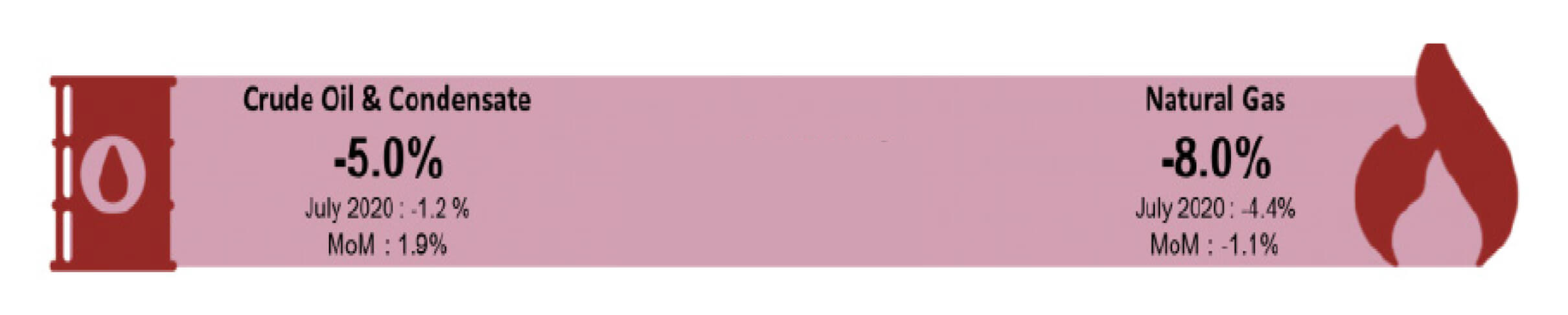 Crude Oil & Condensate

-5.0%

July 2020 : -1.2 %

MoM : 1.9%

Natural Gas

-8.0%

July 2020 : -4.4%

MoM : -1.1%